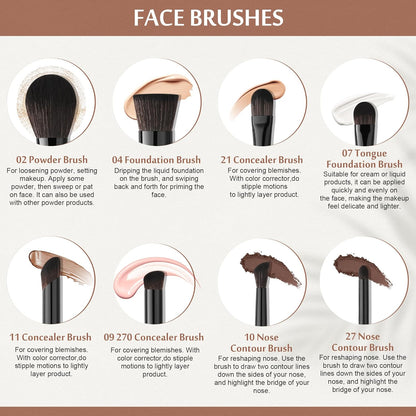 FACE BRUSHES

02 Powder Brush
For loosening powder, setting makeup. Apply some powder, then sweep or pat on face. It can also be used with other powder products.

04 Foundation Brush
Dripping the liquid foundation on the brush, and swiping back and forth for priming the face.

21 Concealer Brush
For covering blemishes. With color corrector,do stipple motions to lightly layer product.

07 Tongue Foundation Brush
Suitable for cream or liquid products, it can be applied quickly and evenly on the face, making the makeup feel delicate and lighter.

11 Concealer Brush
For covering blemishes. With color corrector,do stipple motions to lightly layer product.

09 270 Concealer Brush
For covering blemishes. With color corrector,do stipple motions to lightly layer product.

10 Nose Contour Brush
For reshaping nose. Use the brush to draw two contour lines down the sides of your nose, and highlight the bridge of your nose.

27 Nose Contour Brush
For reshaping nose. Use the brush to draw two contour lines down the sides of your nose, and highlight the bridge of your nose.